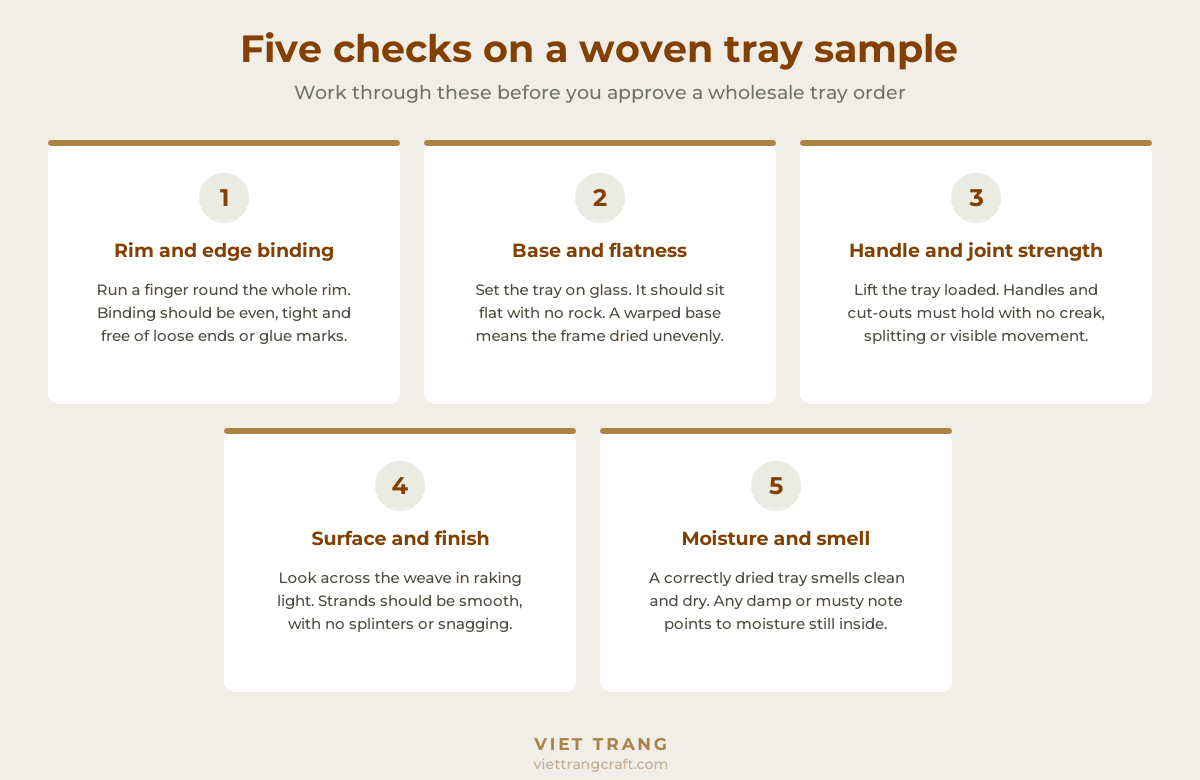 Five checks on a woven tray sample

Work through these before you approve a wholesale tray order

1

Rim and edge binding

Run a finger round the whole rim. Binding should be even, tight and free of loose ends or glue marks.

2

Base and flatness

Set the tray on glass. It should sit flat with no rock. A warped base means the frame dried unevenly.

3

Handle and joint strength

Lift the tray loaded. Handles and cut-outs must hold with no creak, splitting or visible movement.

4

Surface and finish

Look across the weave in raking light. Strands should be smooth, with no splinters or snagging.

5

Moisture and smell

A correctly dried tray smells clean and dry. Any damp or musty note points to moisture still inside.

VIET TRANG
viettrangcraft.com